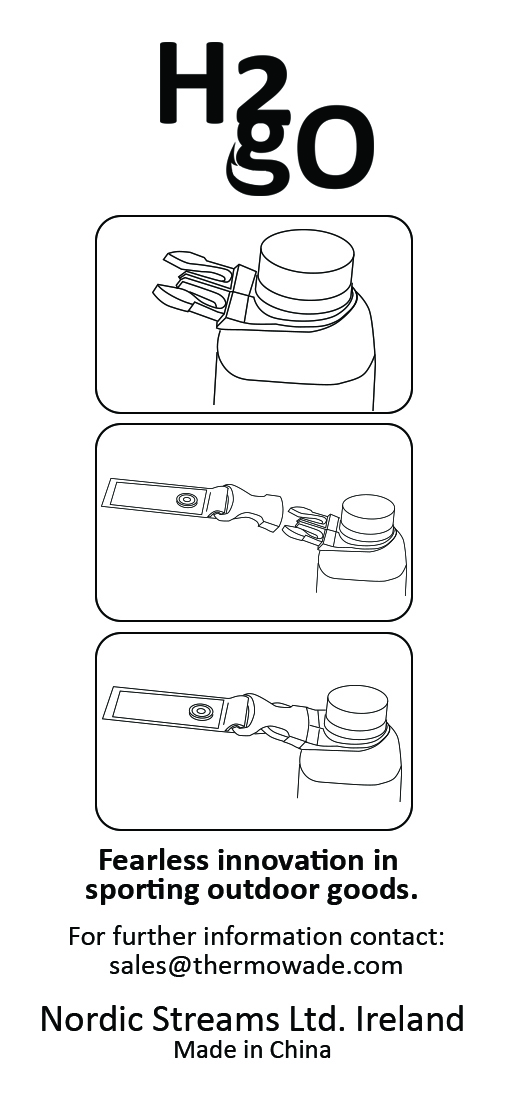 H2gO

Fearless innovation in sporting outdoor goods.

For further information contact:
sales@thermowade.com

Nordic Streams Ltd. Ireland
Made in China